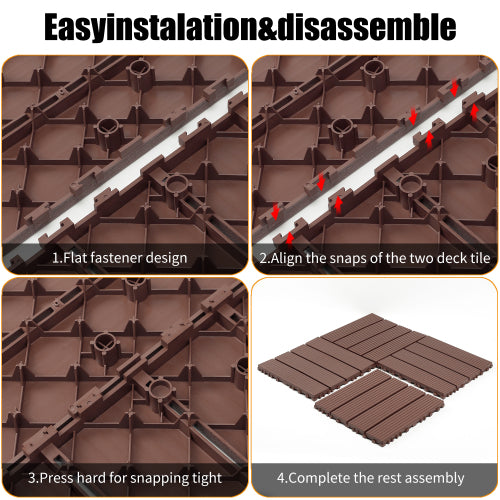 Easyinstalation&disassemble

1.Flat fastener design

2.Align the snaps of the two deck tile

3.Press hard for snapping tight

4.Complete the rest assembly