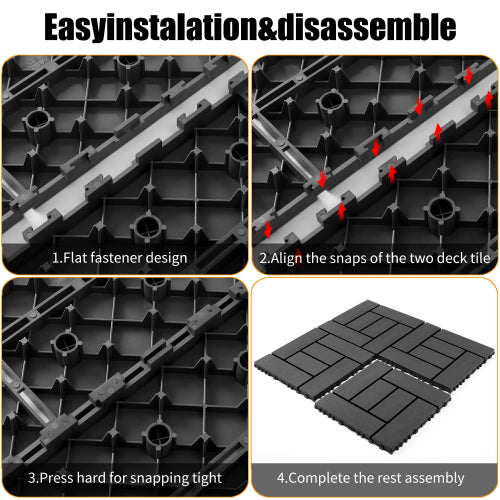 Easyinstalation&disassemble

1.Flat fastener design

2.Align the snaps of the two deck tile

3.Press hard for snapping tight

4.Complete the rest assembly