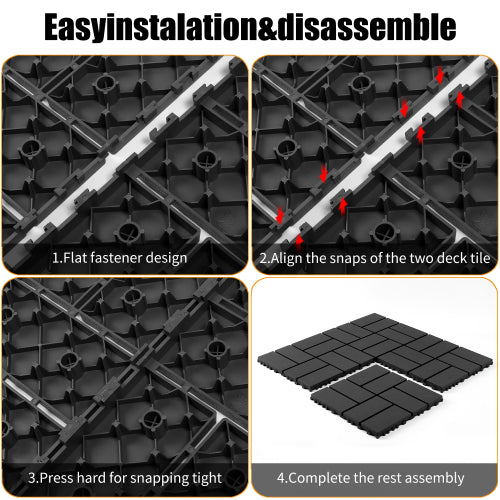 Easyinstalation&disassemble

1.Flat fastener design

2.Align the snaps of the two deck tile

3.Press hard for snapping tight

4.Complete the rest assembly