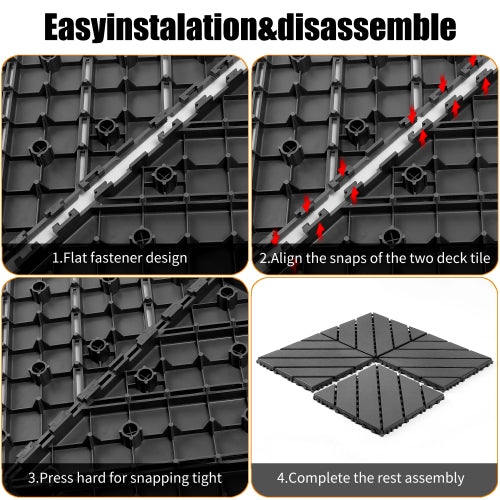 Easyinstalation&disassemble

1.Flat fastener design

2.Align the snaps of the two deck tile

3.Press hard for snapping tight

4.Complete the rest assembly