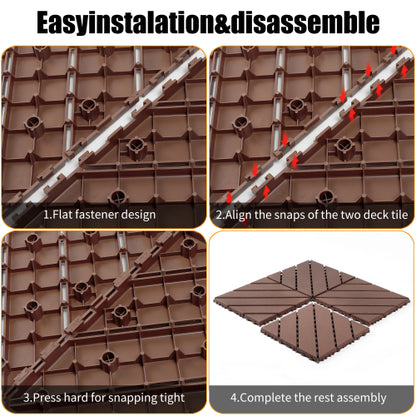 Easyinstalation&disassemble

1.Flat fastener design

2.Align the snaps of the two deck tile

3.Press hard for snapping tight

4.Complete the rest assembly