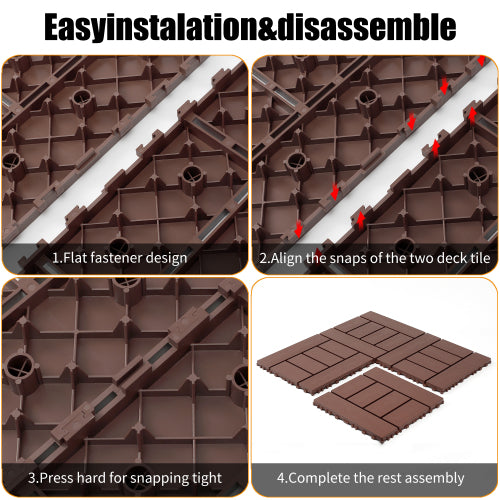 Easyinstalation&disassemble

1.Flat fastener design

2.Align the snaps of the two deck tile

3.Press hard for snapping tight

4.Complete the rest assembly