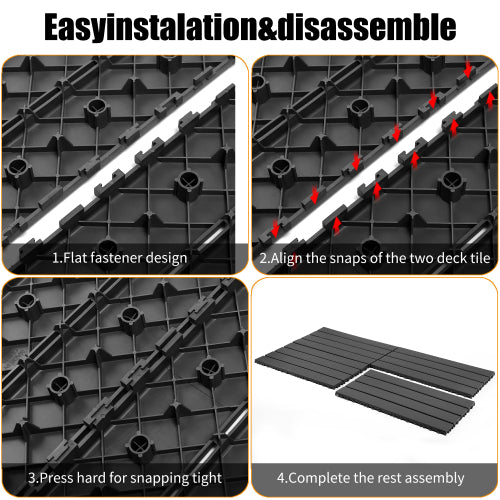 Easyinstalation&disassemble

1.Flat fastener design

2.Align the snaps of the two deck tile

3.Press hard for snapping tight

4.Complete the rest assembly